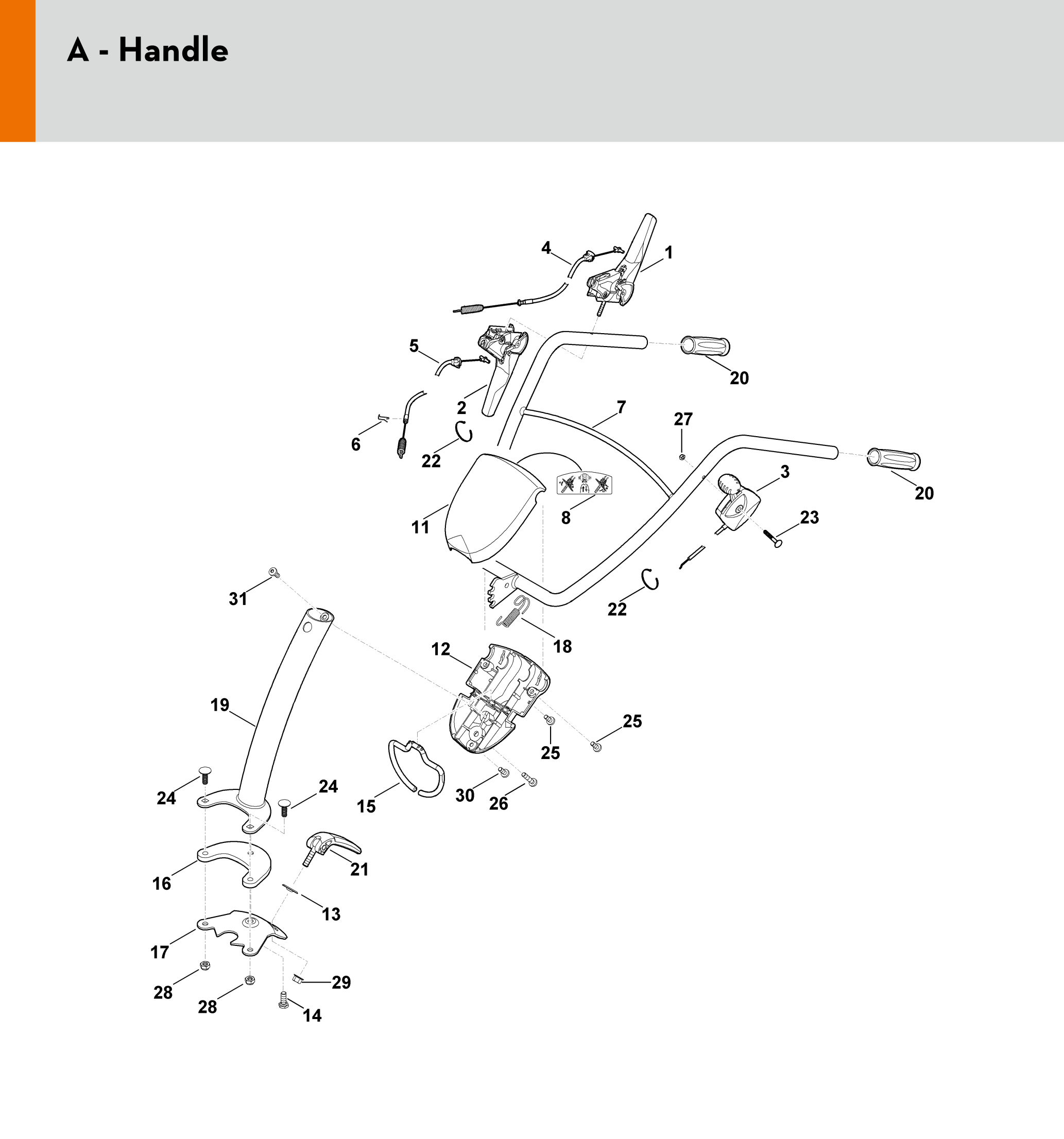 A - Handle

4
1
5
20
2
7
27
6
22
3
20
11
8
23
31
22
18
12
19
25
25
24
24
15
30
26
21
16
13
17
29
28
28
14